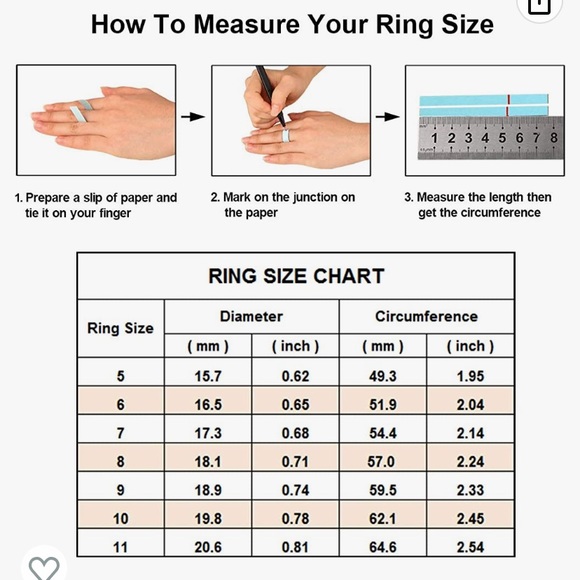 How To Measure Your Ring Size

1 2 3 4 5 6 7 8

1. Prepare a slip of paper and tie it on your finger

2. Mark on the junction on the paper

3. Measure the length then get the circumference

RING SIZE CHART

| Ring Size | Diameter ( mm ) | Diameter ( inch ) | Circumference ( mm ) | Circumference ( inch ) |
|---|---|---|---|---|
| 5 | 15.7 | 0.62 | 49.3 | 1.95 |
| 6 | 16.5 | 0.65 | 51.9 | 2.04 |
| 7 | 17.3 | 0.68 | 54.4 | 2.14 |
| 8 | 18.1 | 0.71 | 57.0 | 2.24 |
| 9 | 18.9 | 0.74 | 59.5 | 2.33 |
| 10 | 19.8 | 0.78 | 62.1 | 2.45 |
| 11 | 20.6 | 0.81 | 64.6 | 2.54 |